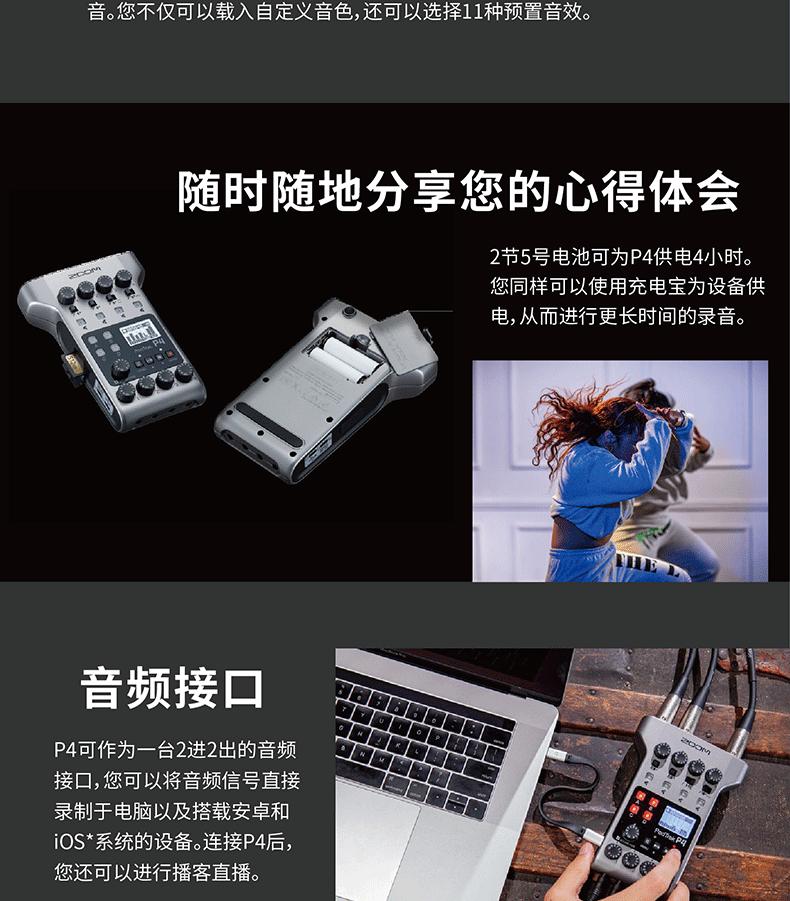 音。您不仅可以载入自定义音色，还可以选择11种预置音效。

随时随地分享您的心得体会

2节5号电池可为P4供电4小时。您同样可以使用充电宝为设备供电，从而进行更长时间的录音。

ZOOM

P4

音频接口

P4可作为一台2进2出的音频接口，您可以将音频信号直接录制于电脑以及搭载安卓和iOS*系统的设备。连接P4后，您还可以进行播客直播。

ZOOM

PodTrak P4