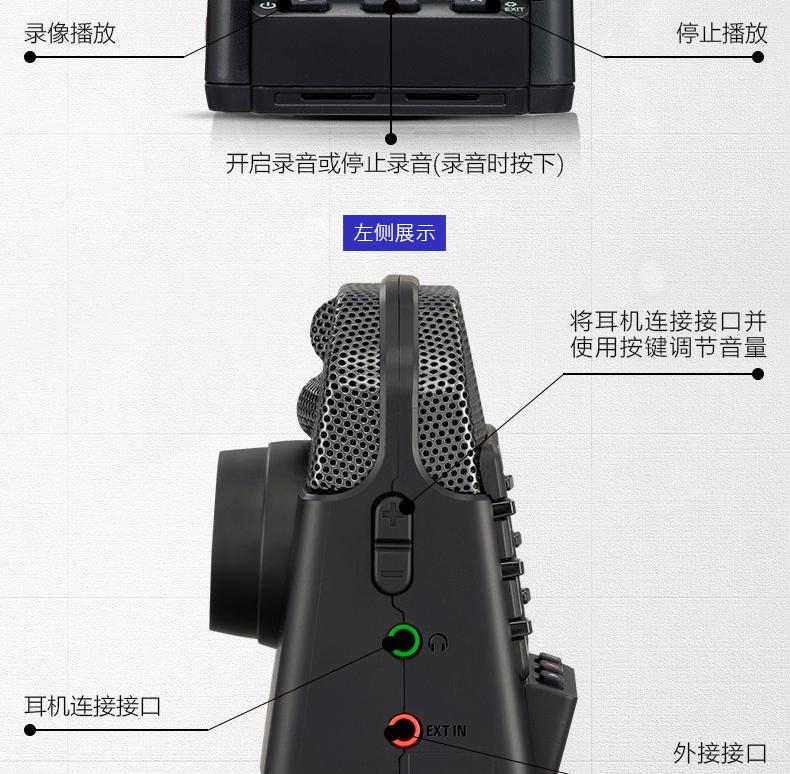 EXIT

录像播放

停止播放

开启录音或停止录音(录音时按下)

左侧展示

将耳机连接接口并使用按键调节音量

耳机连接接口

EXT IN

外接接口