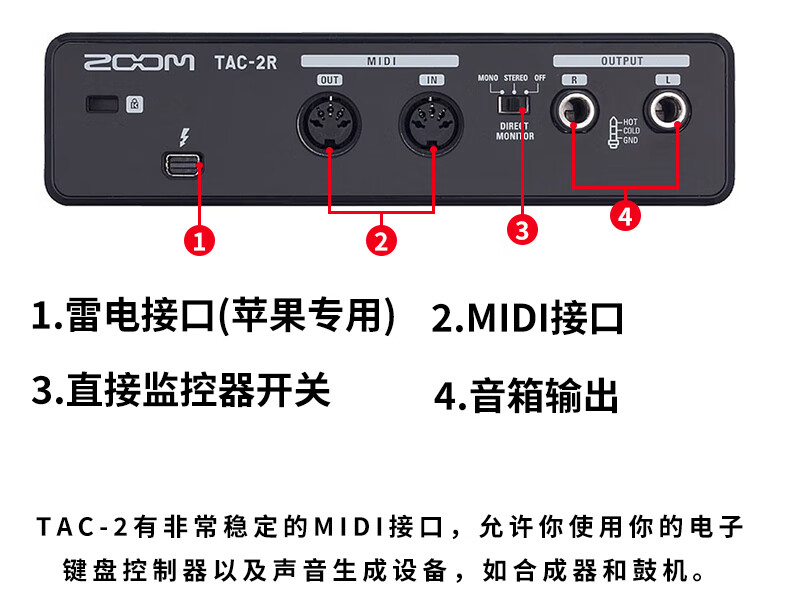 ZOOM TAC-2R
MIDI
OUT IN
MONO STEREO OFF
DIRECT MONITOR
OUTPUT
R L
HOT
COLD
GND
1
2
3
4

1.雷电接口(苹果专用) 2.MIDI接口

3.直接监控器开关 4.音箱输出

TAC-2有非常稳定的MIDI接口，允许你使用你的电子键盘控制器以及声音生成设备，如合成器和鼓机。